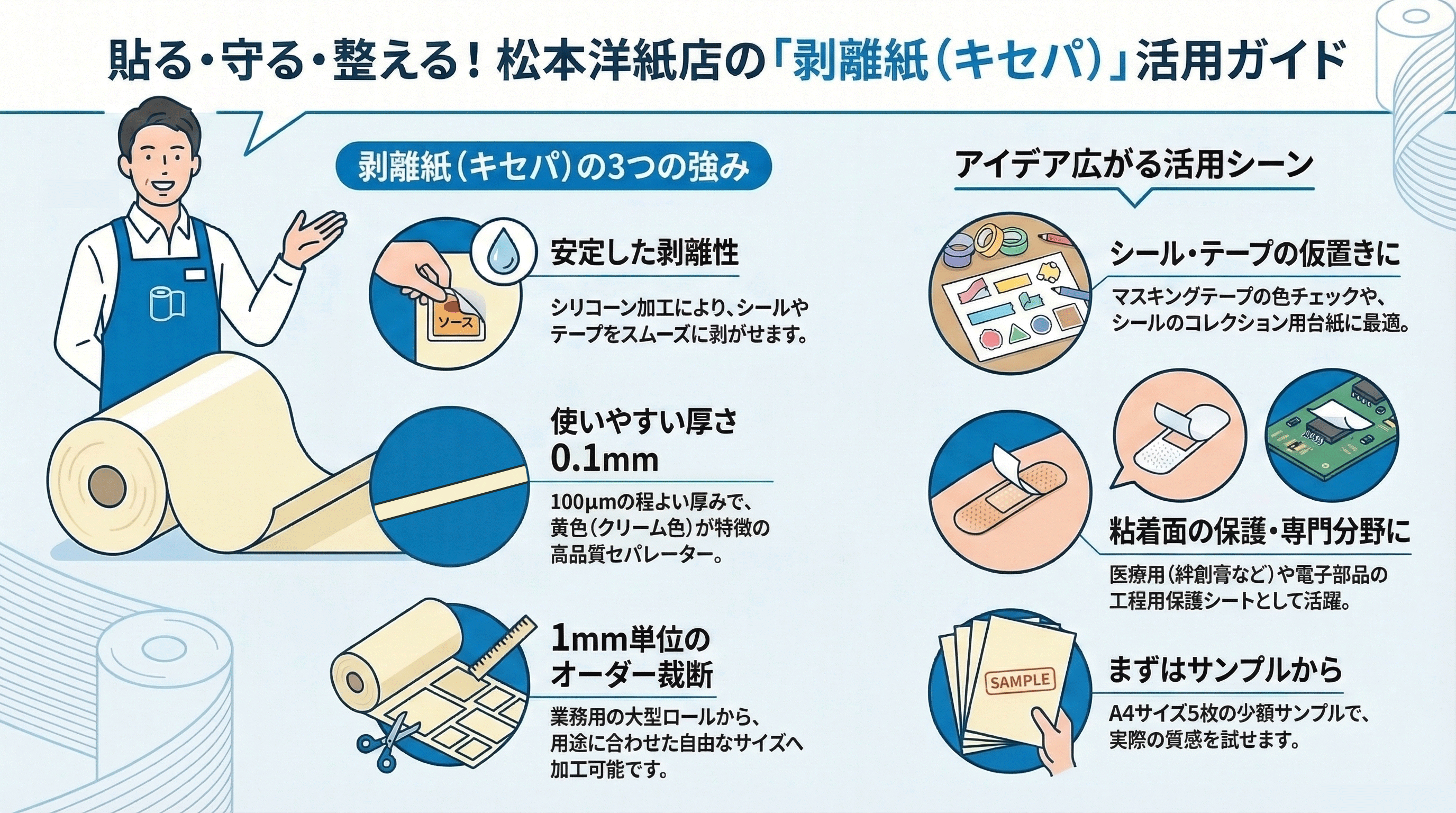 貼る・守る・整える！松本洋紙店の「剥離紙（キセパ）」活用ガイド

剥離紙（キセパ）の3つの強み

ソース

安定した剥離性

シリコーン加工により、シールやテープをスムーズに剥がせます。

使いやすい厚さ 0.1mm

100μmの程よい厚みで、黄色（クリーム色）が特徴の高品質セパレーター。

1mm単位のオーダー裁断

業務用の大型ロールから、用途に合わせた自由なサイズへ加工可能です。

アイデア広がる活用シーン

シール・テープの仮置きに

マスキングテープの色チェックや、シールのコレクション用台紙に最適。

粘着面の保護・専門分野に

医療用（絆創膏など）や電子部品の工程用保護シートとして活躍。

SAMPLE

まずはサンプルから

A4サイズ5枚の少額サンプルで、実際の質感を試せます。